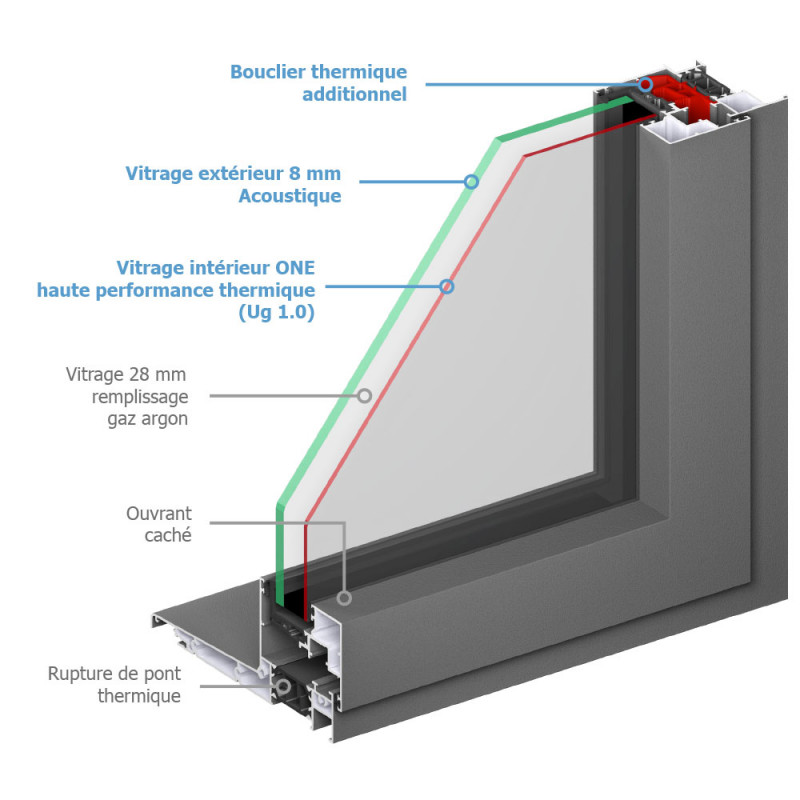 Bouclier thermique additionnel

Vitrage extérieur 8 mm Acoustique

Vitrage intérieur ONE haute performance thermique (Ug 1.0)

Vitrage 28 mm remplissage gaz argon

Ouvrant caché

Rupture de pont thermique