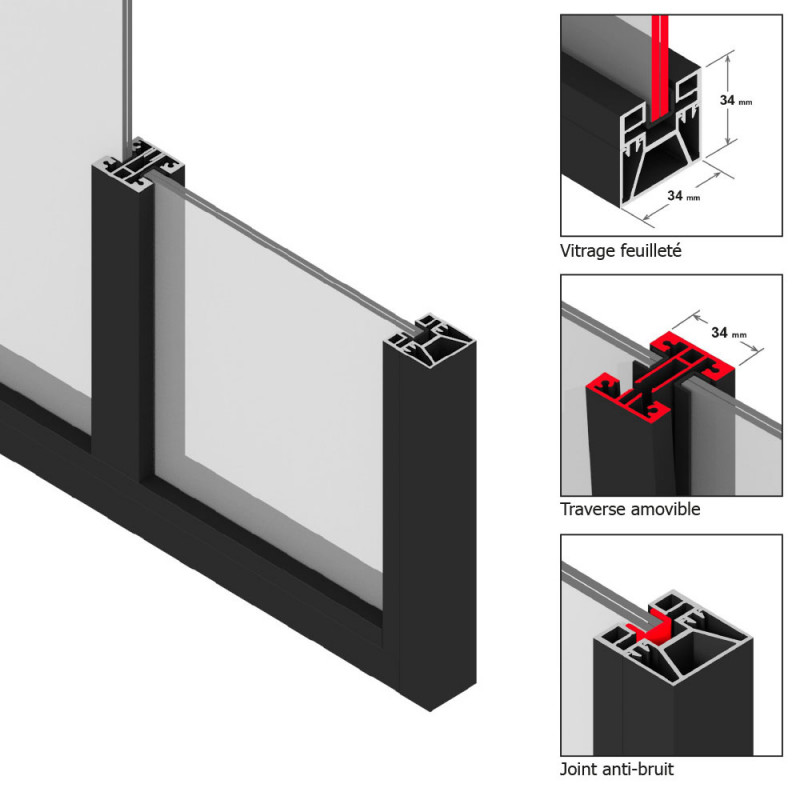 34 mm

34 mm

Vitrage feuilleté

34 mm

Traverse amovible

Joint anti-bruit